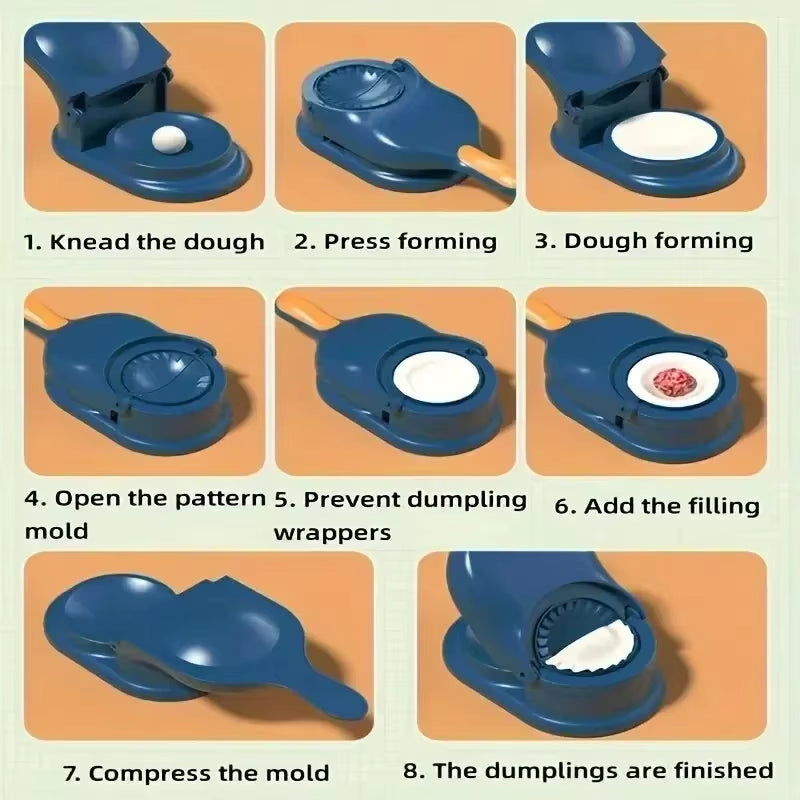 1. Knead the dough

2. Press forming

3. Dough forming

4. Open the pattern mold

5. Prevent dumpling wrappers

6. Add the filling

7. Compress the mold

8. The dumplings are finished